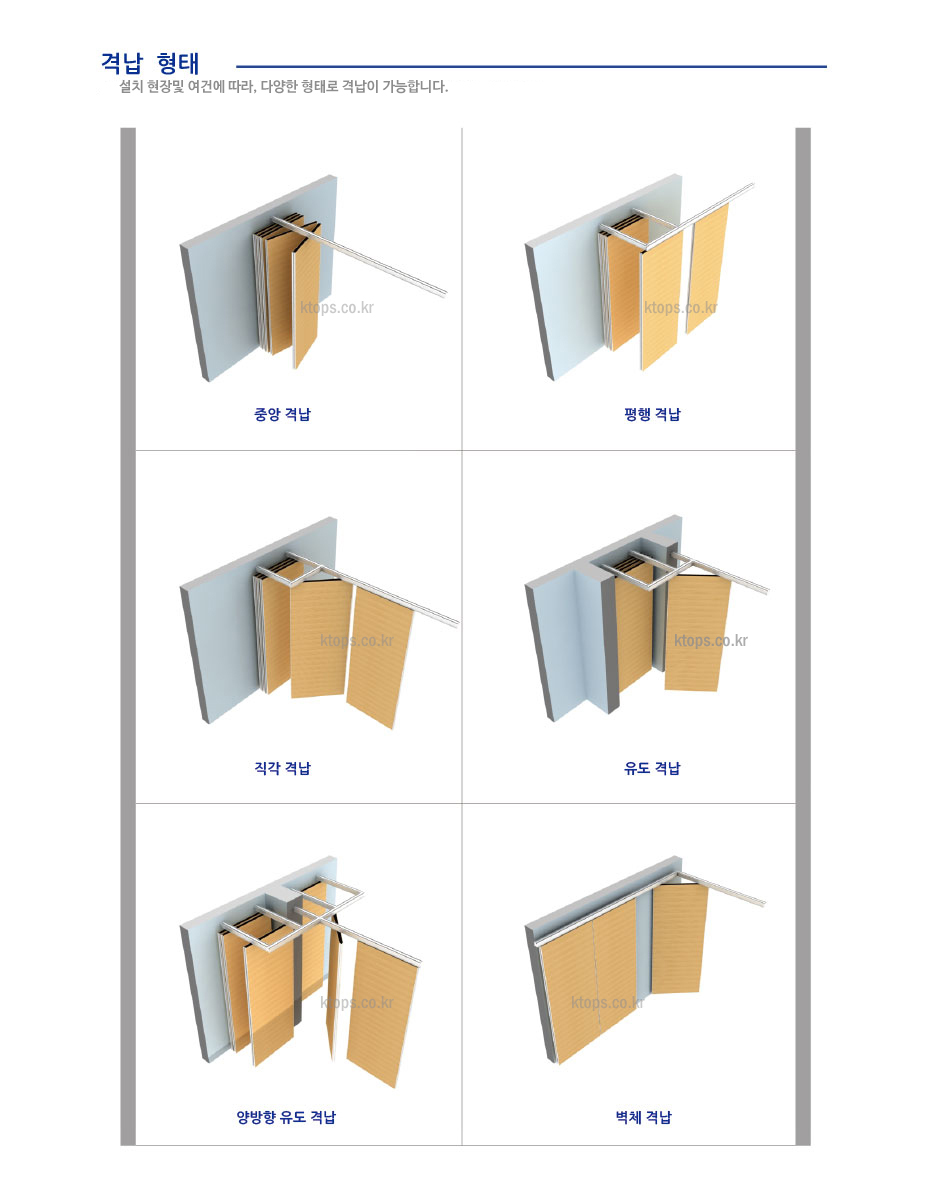 격납 형태
설치 현장및 여건에 따라, 다양한 형태로 격납이 가능합니다.

ktops.co.kr
중앙 격납

ktops.co.kr
평행 격납

ktops.co.kr
직각 격납

ktops.co.kr
유도 격납

ktops.co.kr
양방향 유도 격납

ktops.co.kr
벽체 격납